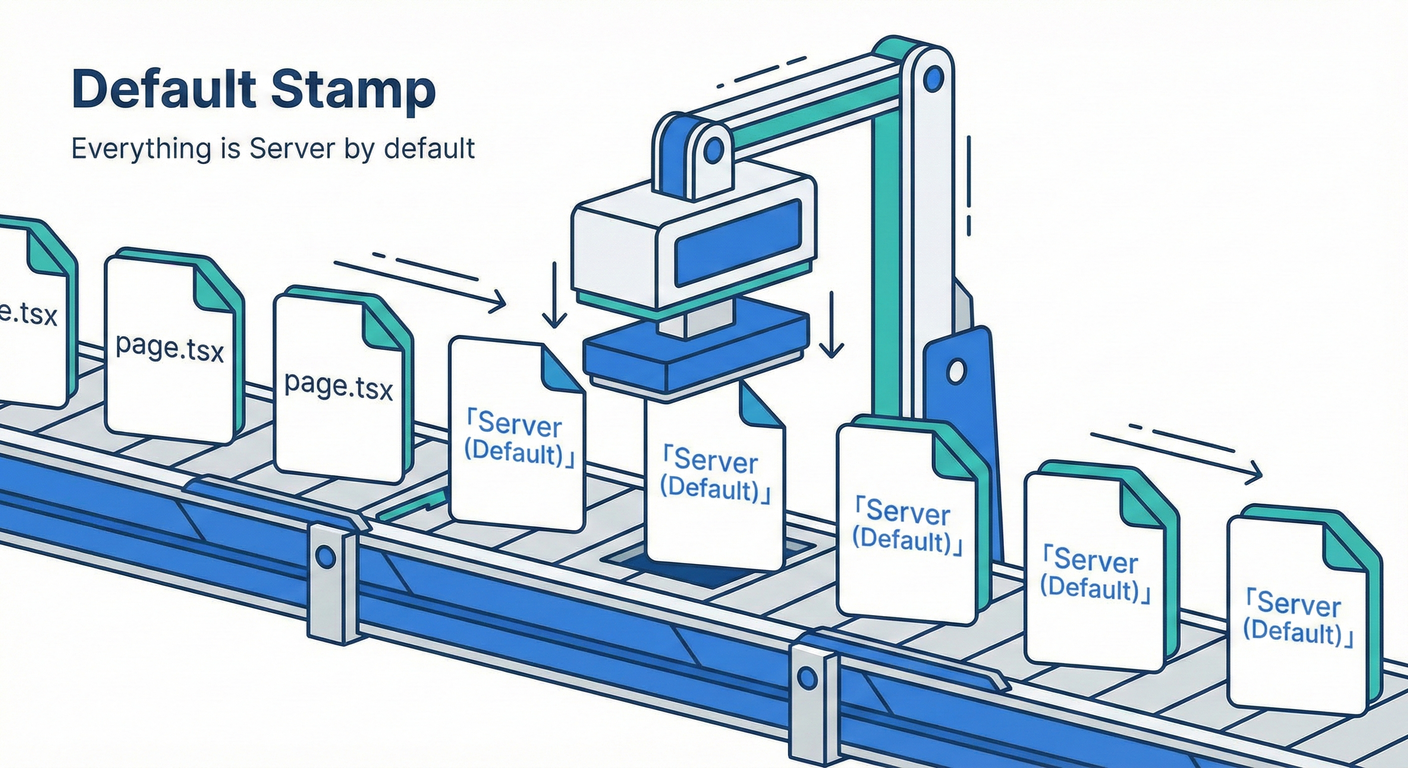 Default Stamp

Everything is Server by default

e.tsx

page.tsx

page.tsx

「Server (Default)」

「Server (Default)」

「Server (Default)」

「Server (Default)」

「Server (Default)」