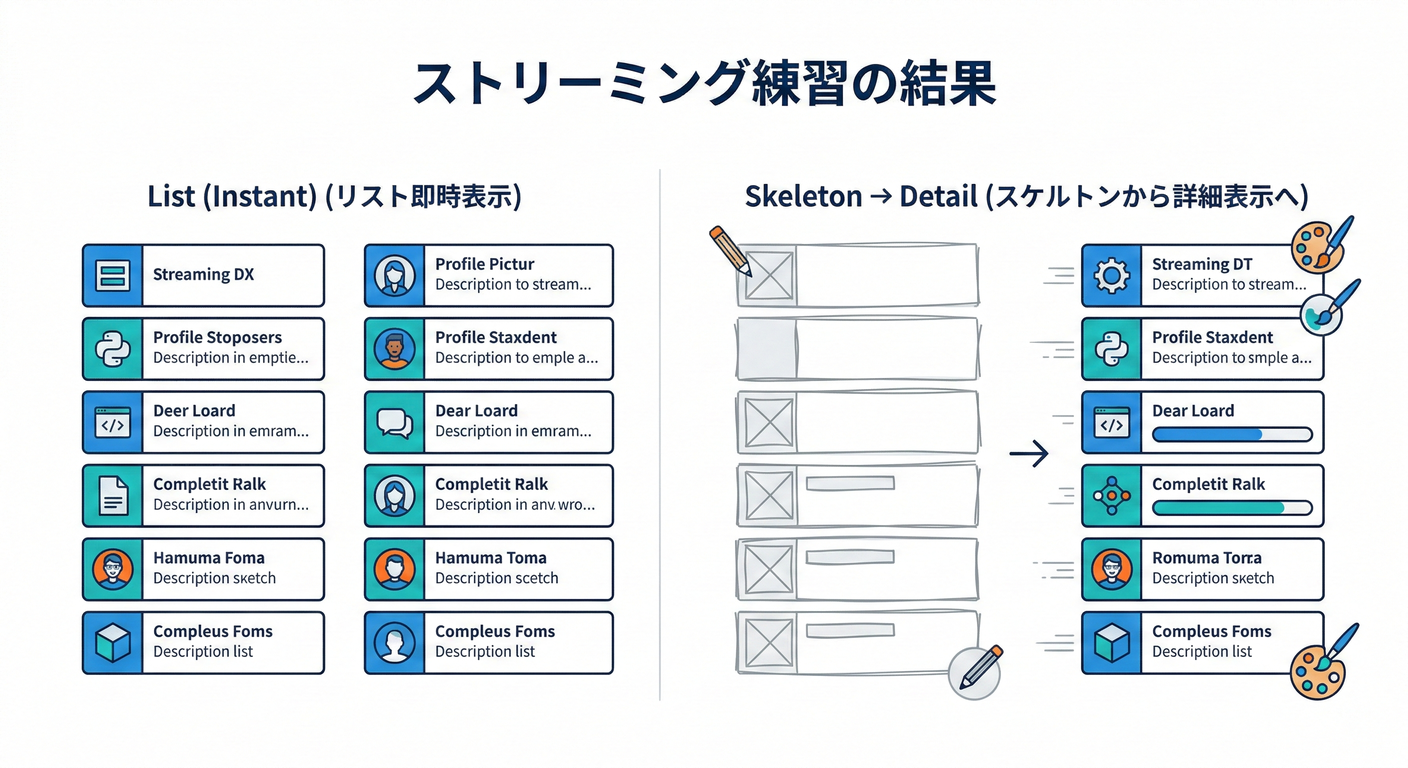 ストリーミング練習の結果

List (Instant) (リスト即時表示)

Streaming DX

Profile Stoposers
Description in emptie...

Deer Loard
Description in emram...

Completit Ralk
Description in anvurn...

Hamuma Foma
Description sketch

Compleus Foms
Description list

Profile Pictur
Description to stream...

Profile Staxdent
Description to emple a...

Dear Loard
Description in emram...

Completit Ralk
Description in anv. wro...

Hamuma Toma
Description scetch

Compleus Foms
Description list

Skeleton → Detail (スケルトンから詳細表示へ)

Streaming DT
Description to stream...

Profile Staxdent
Description to smple a...

Dear Loard

Completit Ralk

Romuma Torra
Description sketch

Compleus Foms
Description list