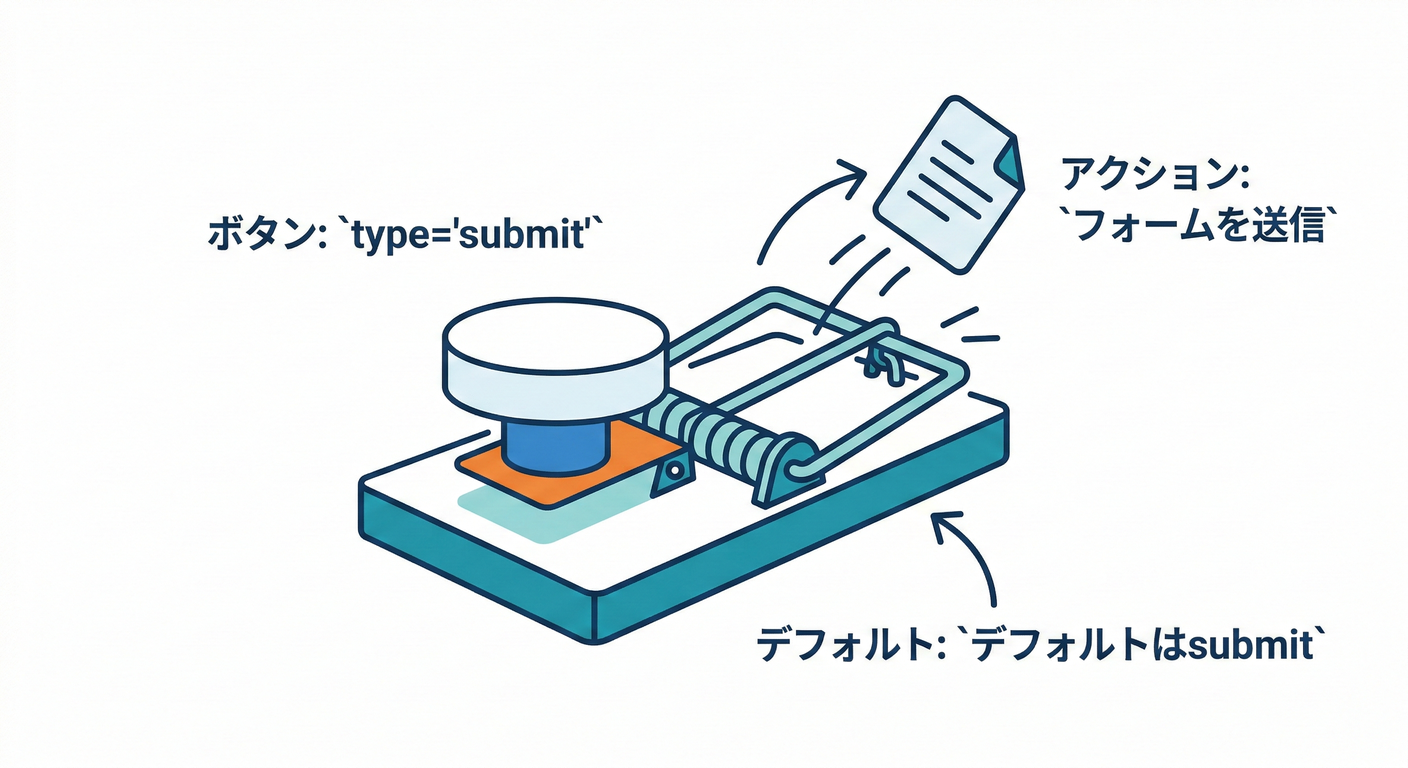 ボタン: `type='submit'`

アクション:
`フォームを送信`

デフォルト: `デフォルトはsubmit`