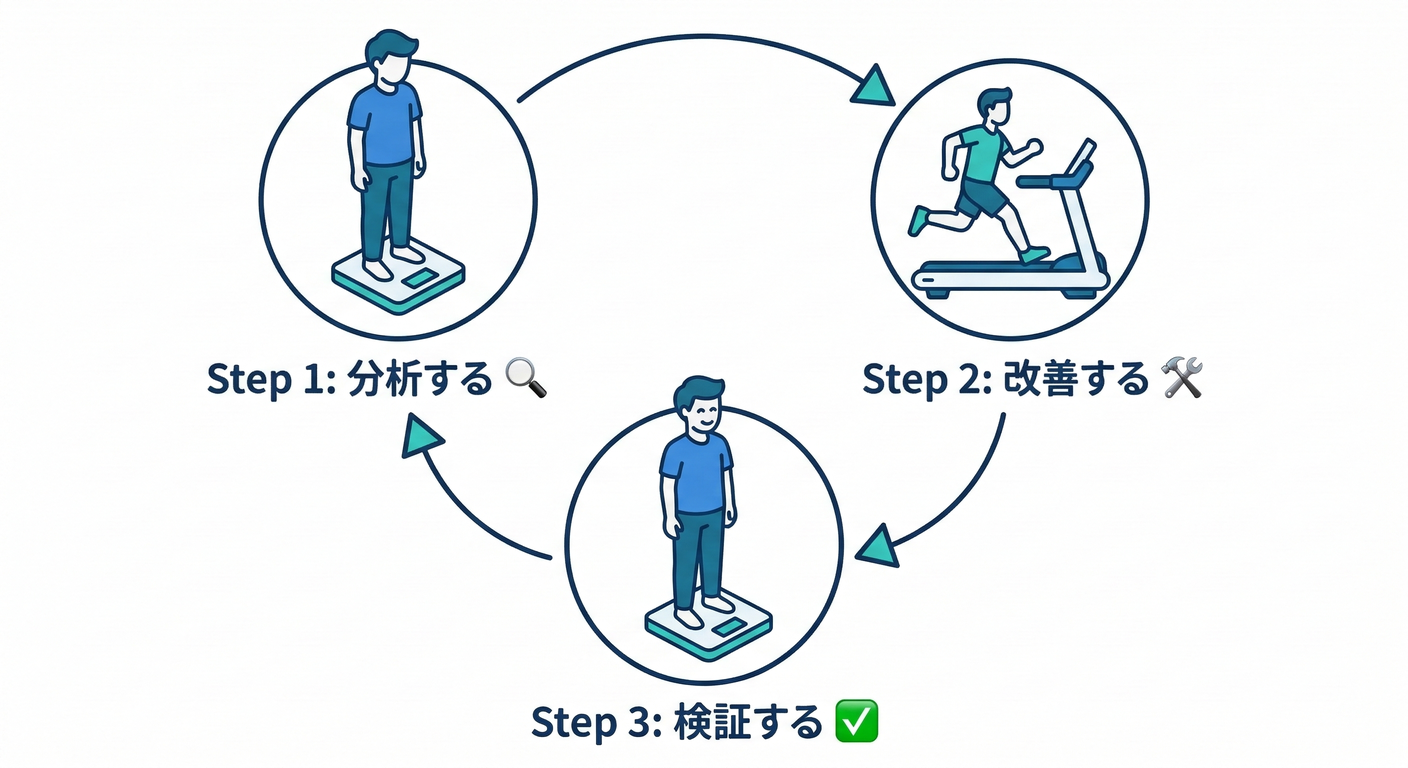 Step 1: 分析する 🔍

Step 2: 改善する 🛠️

Step 3: 検証する ✅