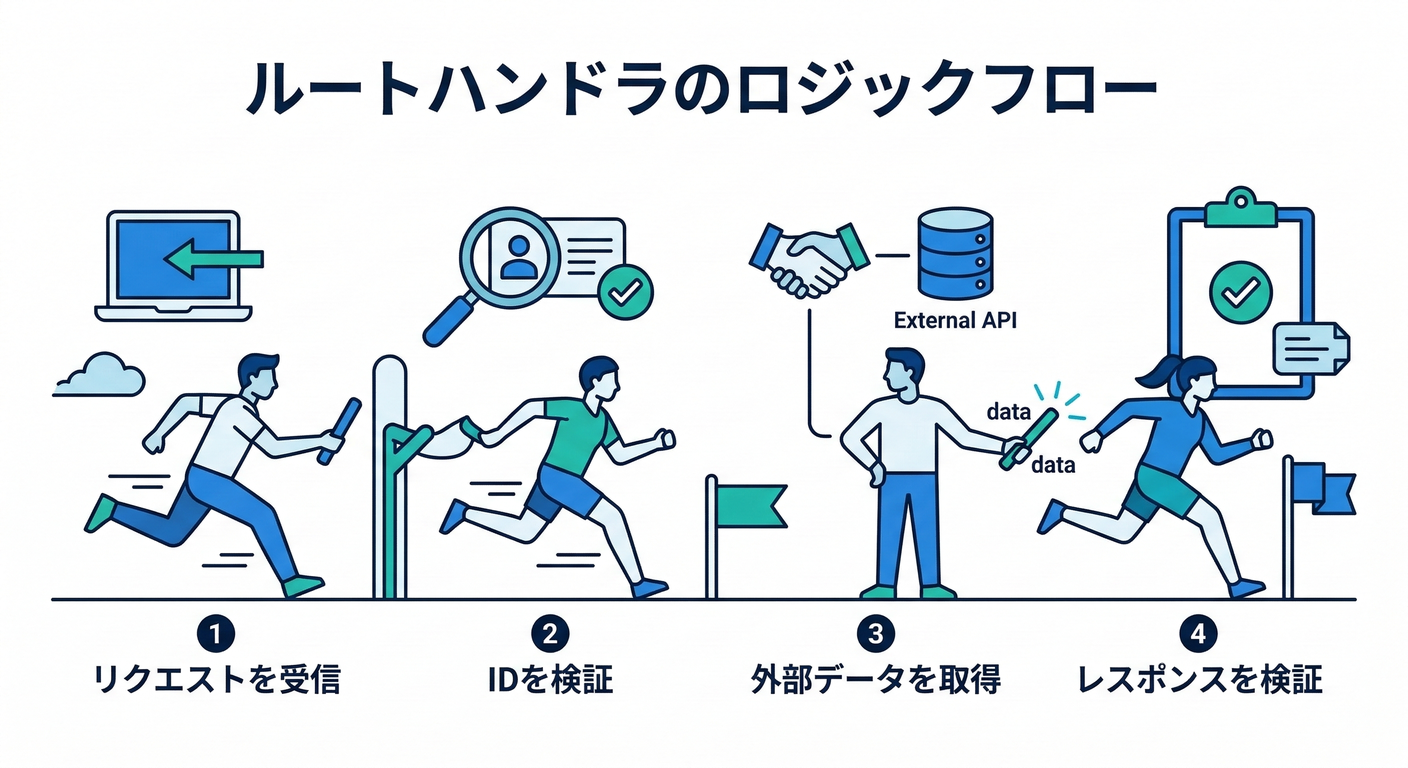 ルートハンドラのロジックフロー

External API

data

data

1
リクエストを受信

2
IDを検証

3
外部データを取得

4
レスポンスを検証